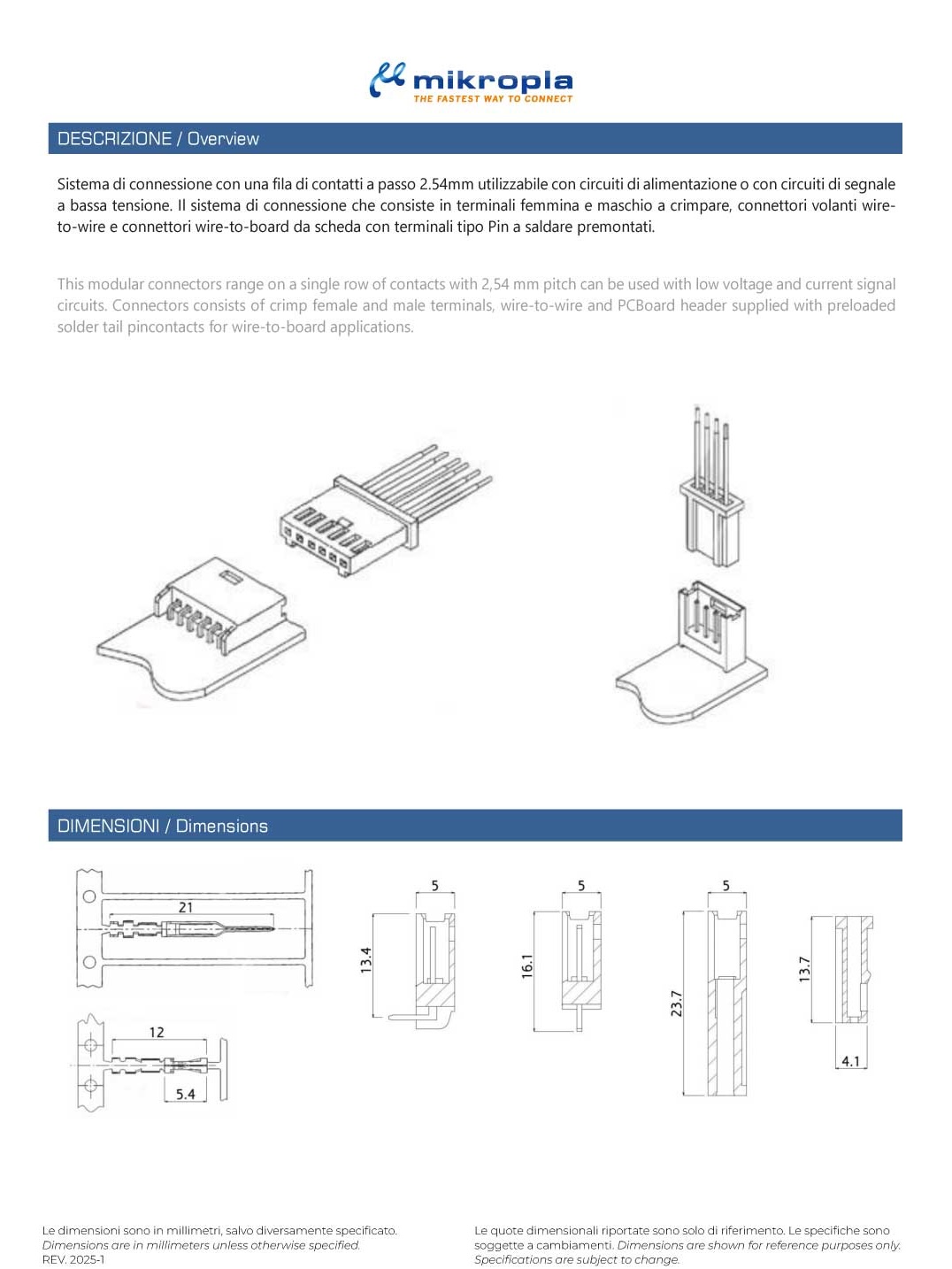 mikropla
THE FASTEST WAY TO CONNECT

DESCRIZIONE / Overview

Sistema di connessione con una fila di contatti a passo 2.54mm utilizzabile con circuiti di alimentazione o con circuiti di segnale a bassa tensione. Il sistema di connessione che consiste in terminali femmina e maschio a crimpare, connettori volanti wire-to-wire e connettori wire-to-board da scheda con terminali tipo Pin a saldare premontati.

This modular connectors range on a single row of contacts with 2,54 mm pitch can be used with low voltage and current signal circuits. Connectors consists of crimp female and male terminals, wire-to-wire and PCBoard header supplied with preloaded solder tail pincontacts for wire-to-board applications.

DIMENSIONI / Dimensions

21

12

5.4

5

13.4

5

16.1

5

23.7

13.7

4.1

Le dimensioni sono in millimetri, salvo diversamente specificato.
Dimensions are in millimeters unless otherwise specified.
REV. 2025-1

Le quote dimensionali riportate sono solo di riferimento. Le specifiche sono soggette a cambiamenti. Dimensions are shown for reference purposes only. Specifications are subject to change.